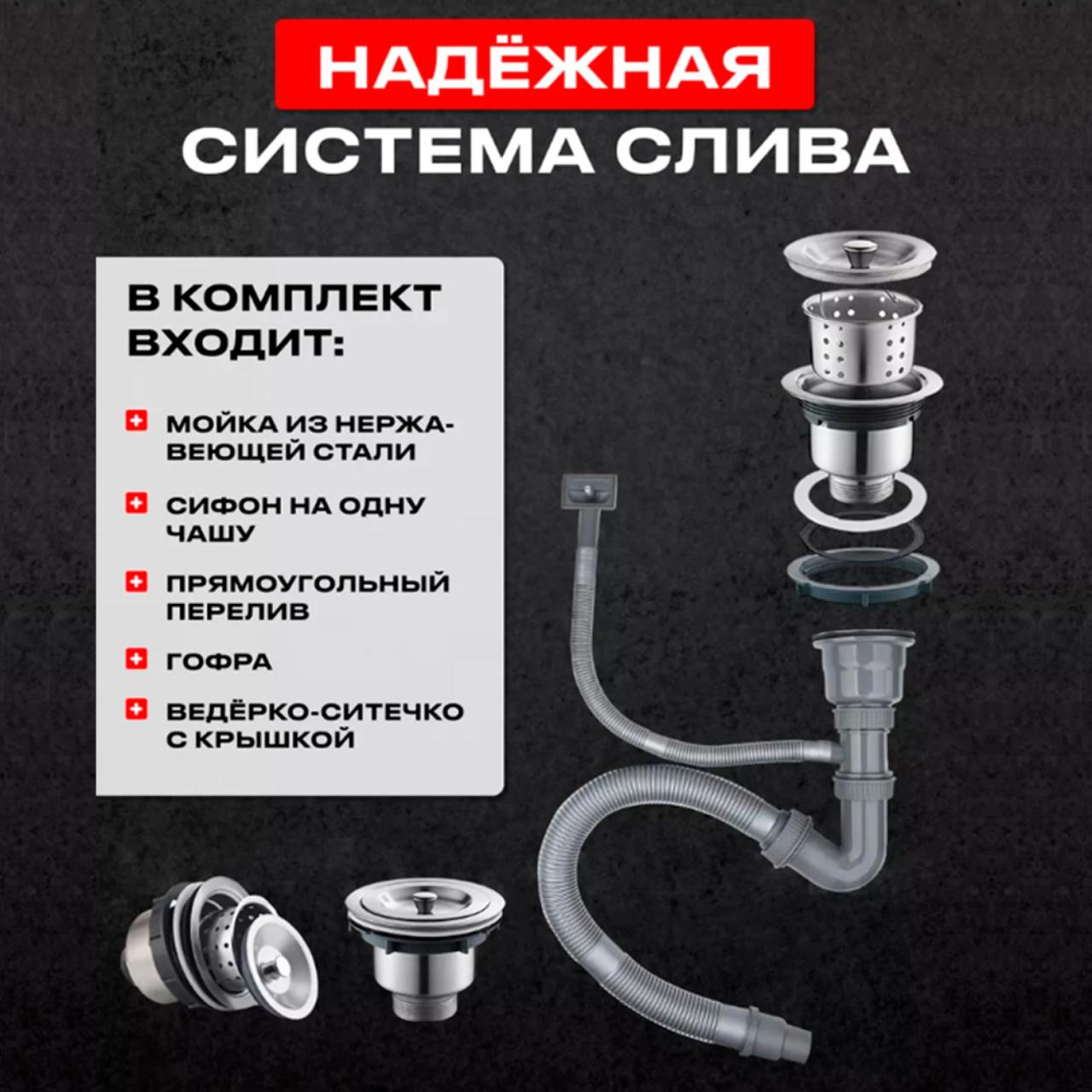 НАДЁЖНАЯ
СИСТЕМА СЛИВА

В КОМПЛЕКТ ВХОДИТ:

МОЙКА ИЗ НЕРЖАВЕЮЩЕЙ СТАЛИ

СИФОН НА ОДНУ ЧАШУ

ПРЯМОУГОЛЬНЫЙ ПЕРЕЛИВ

ГОФРА

ВЕДЁРКО-СИТЕЧКО С КРЫШКОЙ