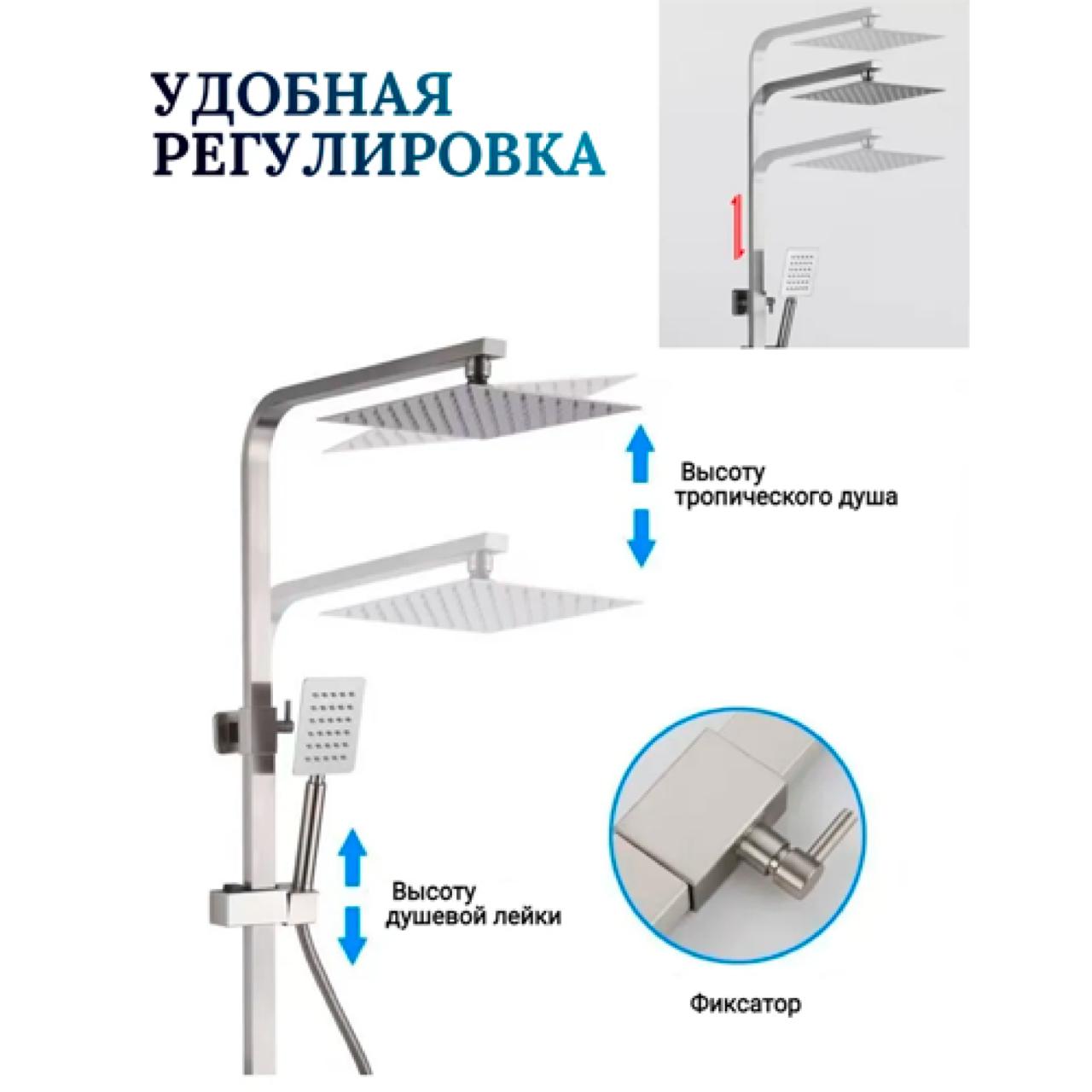 УДОБНАЯ РЕГУЛИРОВКА

Высоту тропического душа

Высоту душевой лейки

Фиксатор