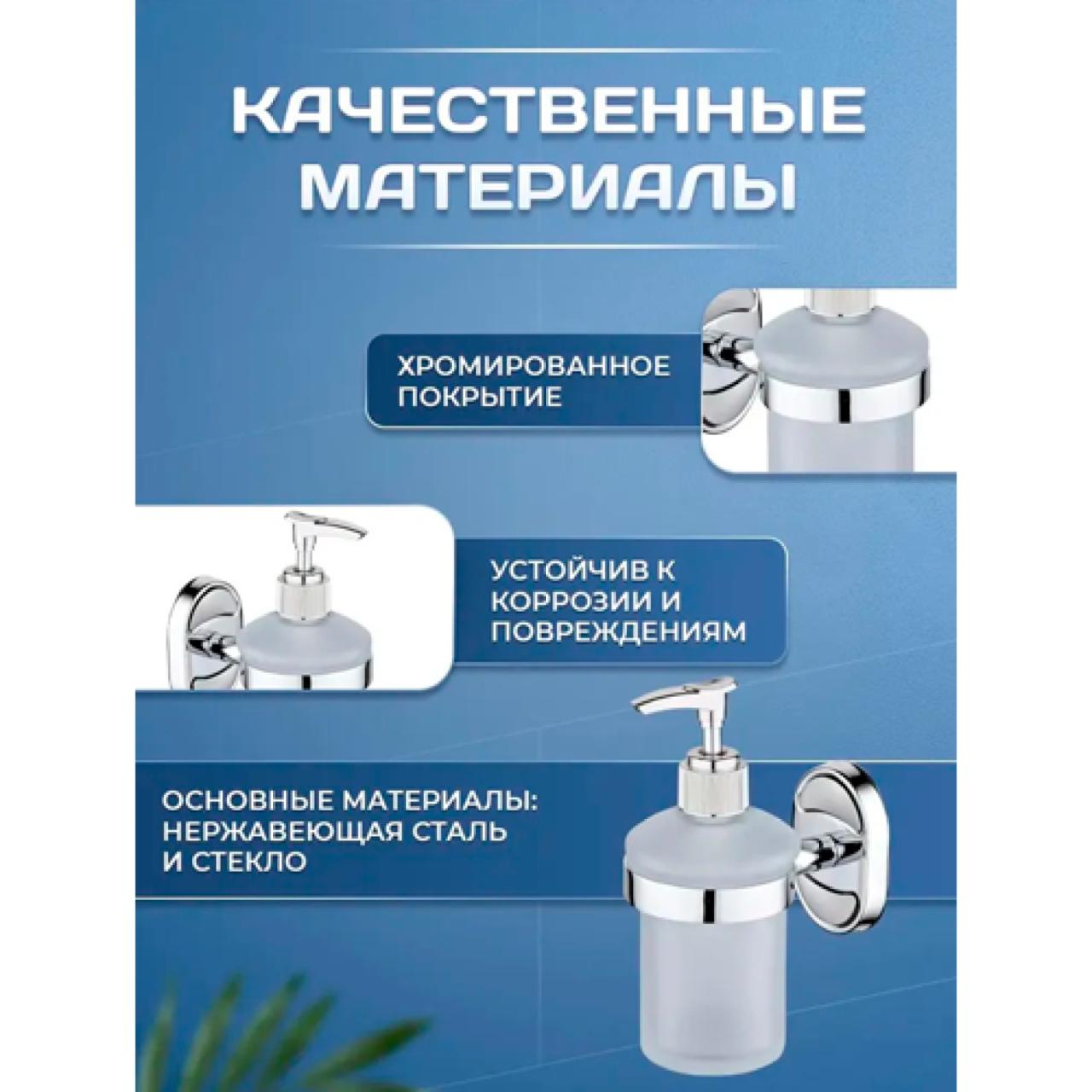 КАЧЕСТВЕННЫЕ МАТЕРИАЛЫ

ХРОМИРОВАННОЕ ПОКРЫТИЕ

УСТОЙЧИВ К КОРРОЗИИ И ПОВРЕЖДЕНИЯМ

ОСНОВНЫЕ МАТЕРИАЛЫ: НЕРЖАВЕЮЩАЯ СТАЛЬ И СТЕКЛО