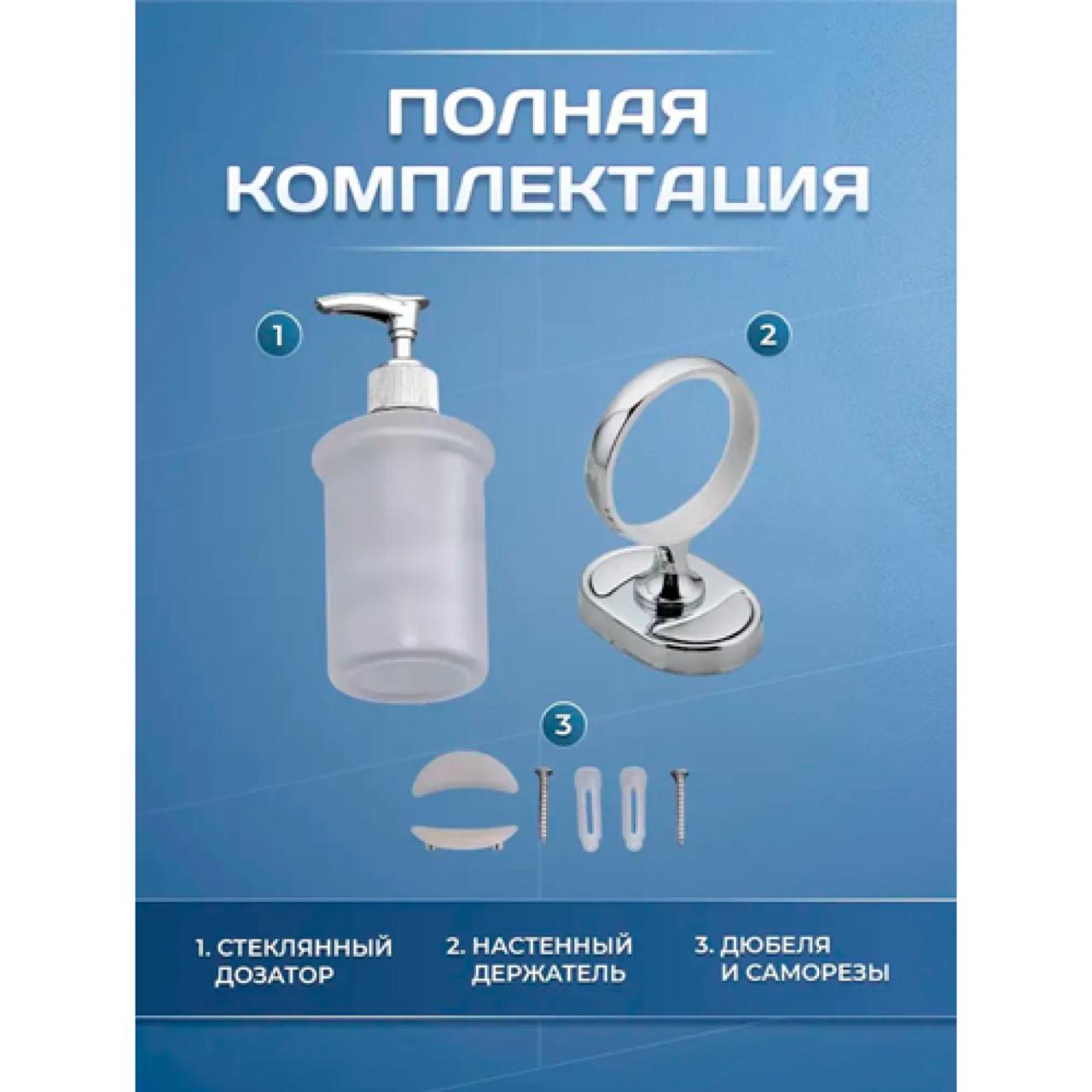 ПОЛНАЯ КОМПЛЕКТАЦИЯ

1

2

3

1. СТЕКЛЯННЫЙ ДОЗАТОР

2. НАСТЕННЫЙ ДЕРЖАТЕЛЬ

3. ДЮБЕЛЯ И САМОРЕЗЫ