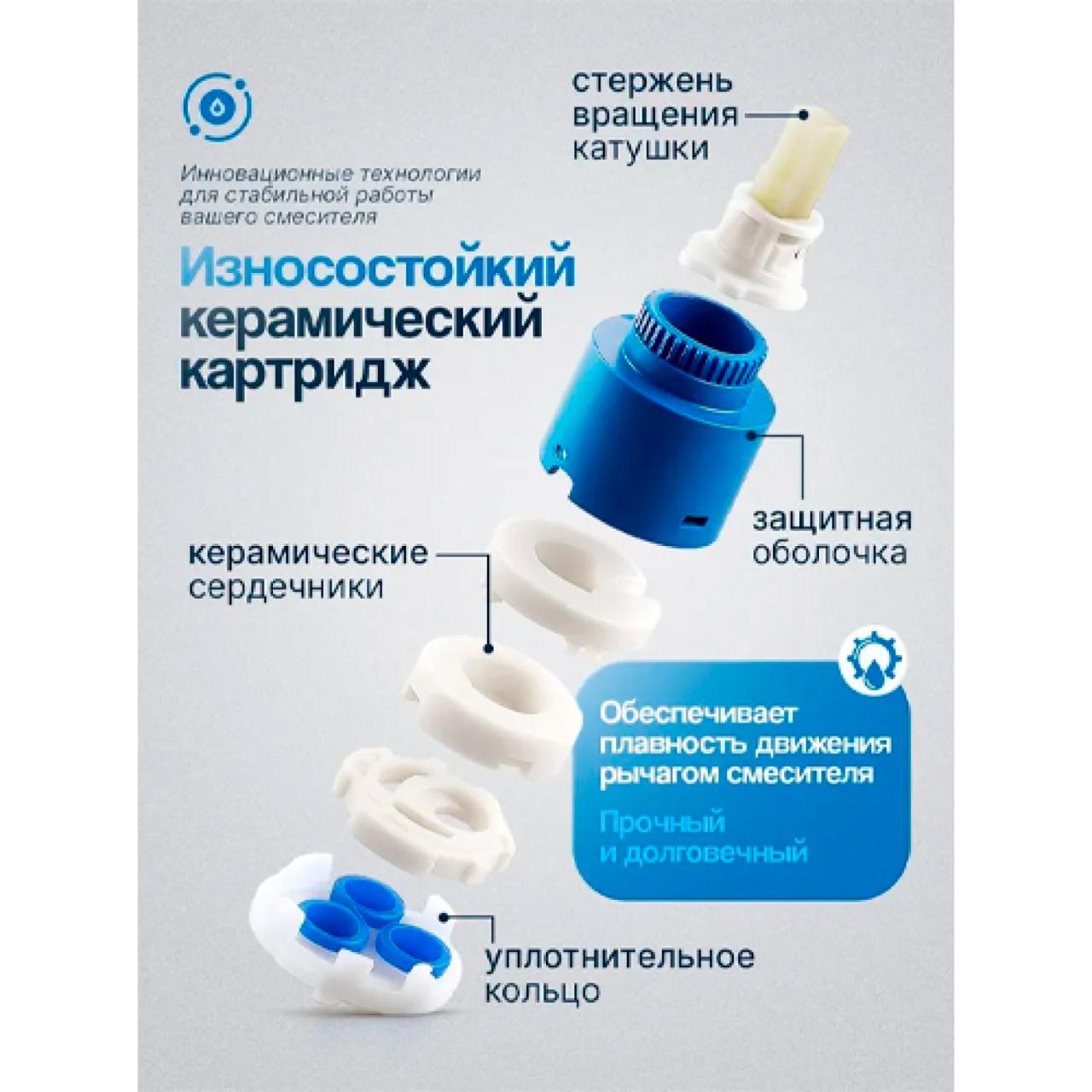 Инновационные технологии для стабильной работы вашего смесителя

Износостойкий керамический картридж

стержень вращения катушки

защитная оболочка

керамические сердечники

Обеспечивает плавность движения рычагом смесителя

Прочный и долговечный

уплотнительное кольцо