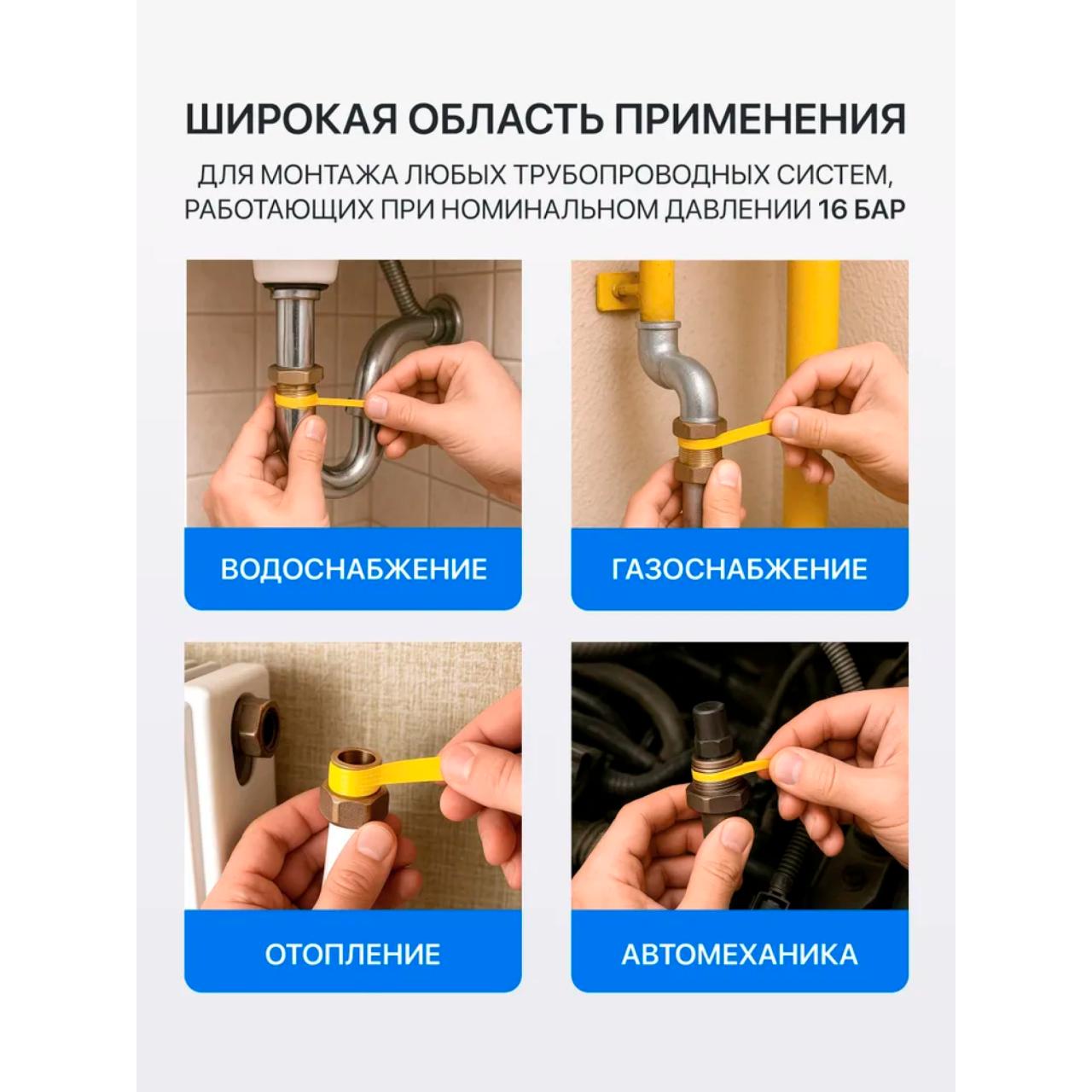 ШИРОКАЯ ОБЛАСТЬ ПРИМЕНЕНИЯ

ДЛЯ МОНТАЖА ЛЮБЫХ ТРУБОПРОВОДНЫХ СИСТЕМ, РАБОТАЮЩИХ ПРИ НОМИНАЛЬНОМ ДАВЛЕНИИ 16 БАР

ВОДОСНАБЖЕНИЕ

ГАЗОСНАБЖЕНИЕ

ОТОПЛЕНИЕ

АВТОМЕХАНИКА